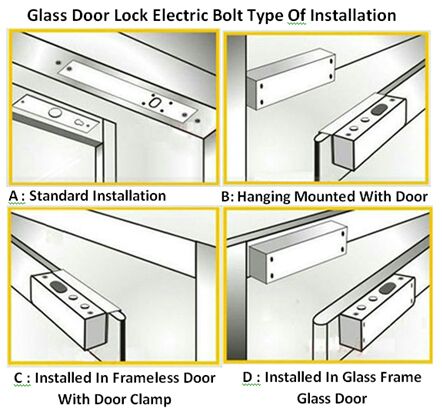 Glass Door Lock Electric Bolt Type Of Installation

A : Standard Installation

B: Hanging Mounted With Door

C : Installed In Frameless Door With Door Clamp

D : Installed In Glass Frame Glass Door